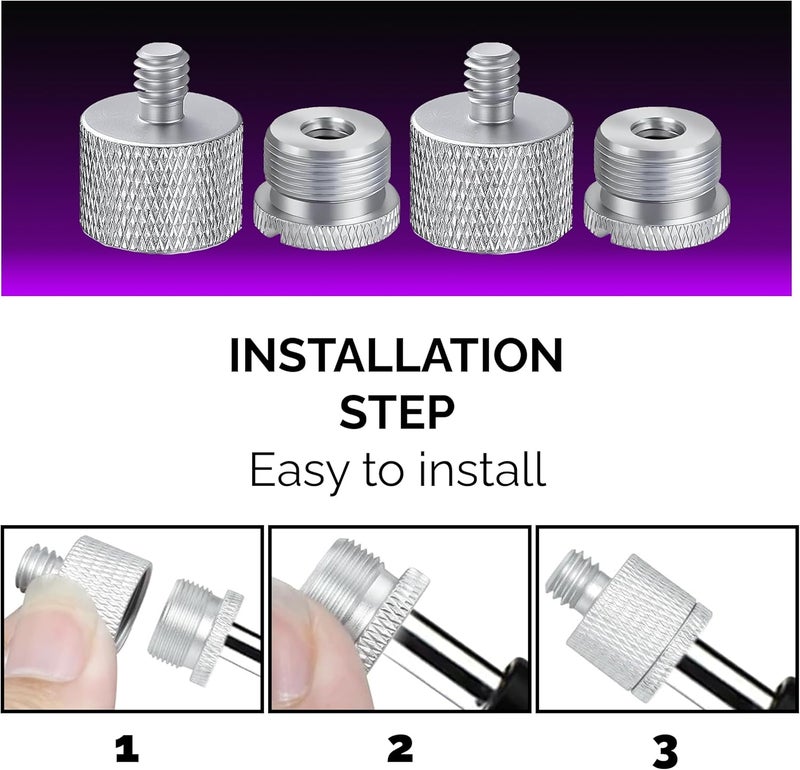 INSTALLATION STEP
Easy to install

1

2

3